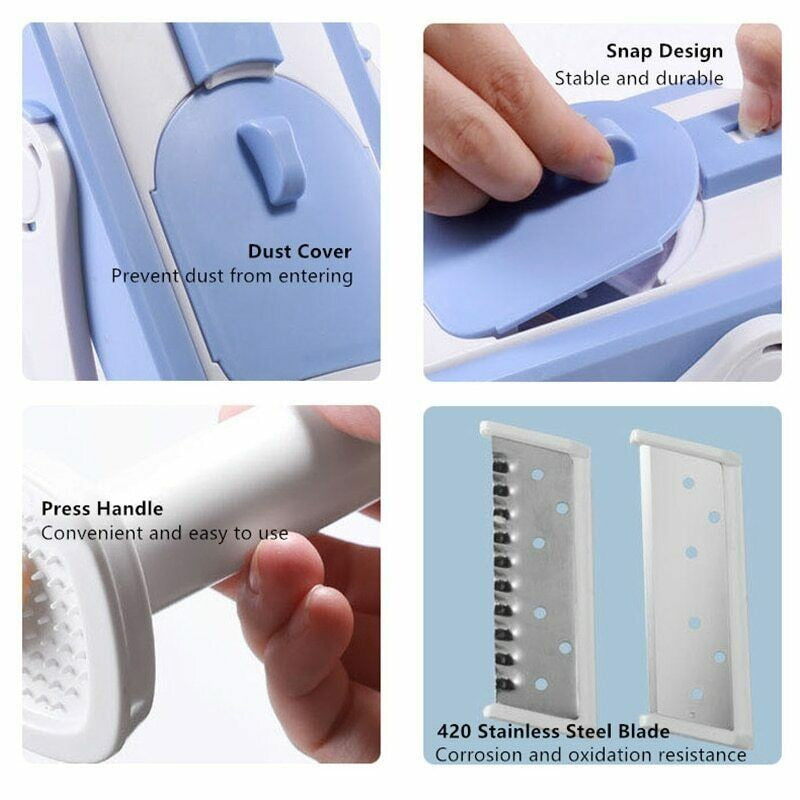 Dust Cover
Prevent dust from entering

Snap Design
Stable and durable

Press Handle
Convenient and easy to use

420 Stainless Steel Blade
Corrosion and oxidation resistance