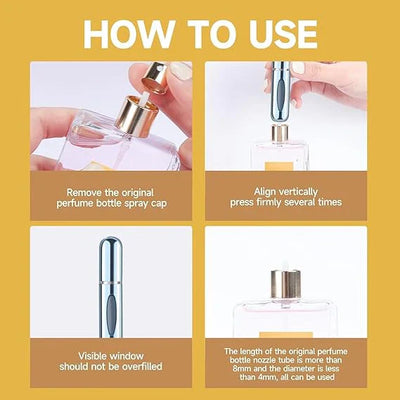 HOW TO USE

Remove the original perfume bottle spray cap

Align vertically press firmly several times

Visible window should not be overfilled

The length of the original perfume bottle nozzle tube is more than 8mm and the diameter is less than 4mm, all can be used