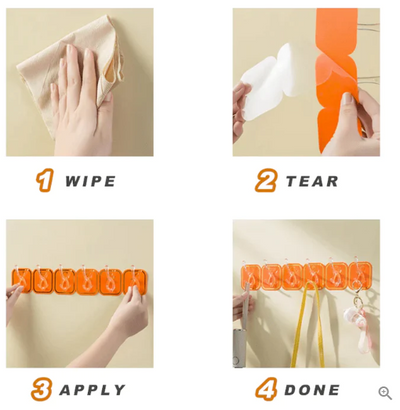 1 WIPE

2 TEAR

3 APPLY

4 DONE