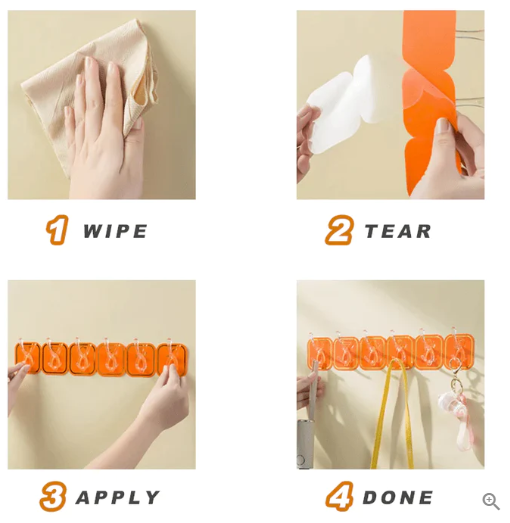 1 WIPE

2 TEAR

3 APPLY

4 DONE