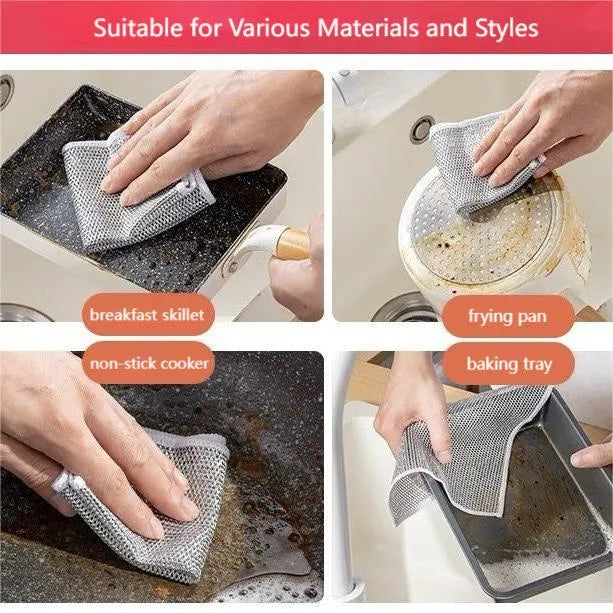 Suitable for Various Materials and Styles

breakfast skillet

frying pan

non-stick cooker

baking tray